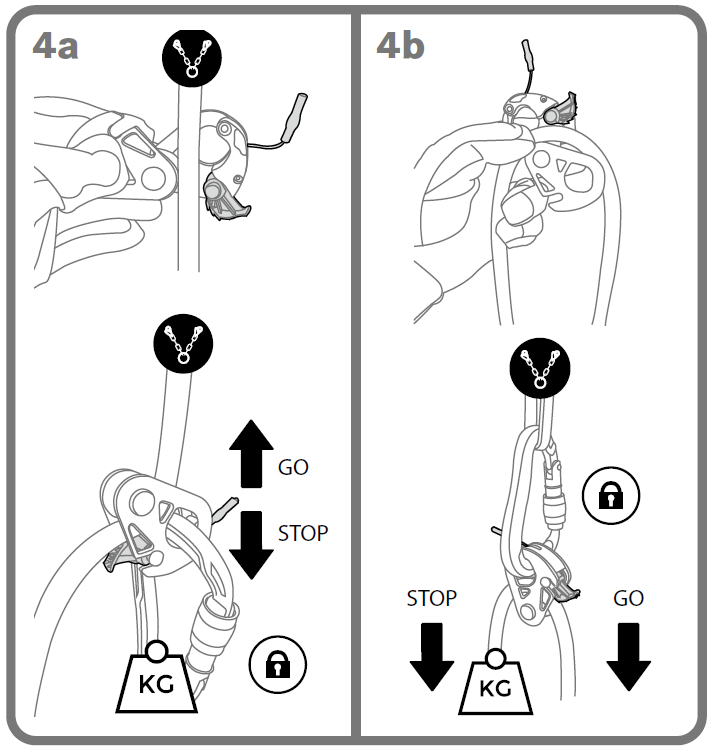 4a

GO

STOP

KG

4b

STOP

GO

KG